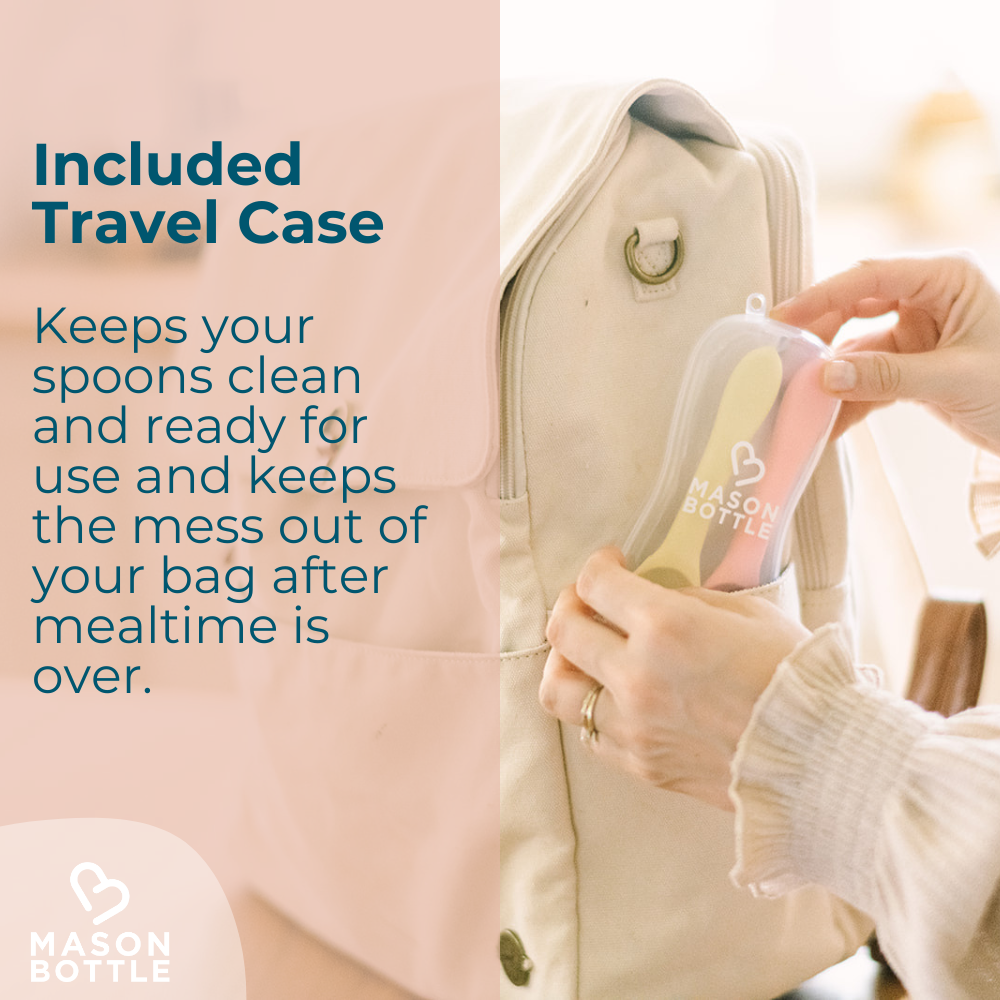 Included Travel Case

Keeps your spoons clean and ready for use and keeps the mess out of your bag after mealtime is over.

MASON BOTTLE

MASON BOTTLE