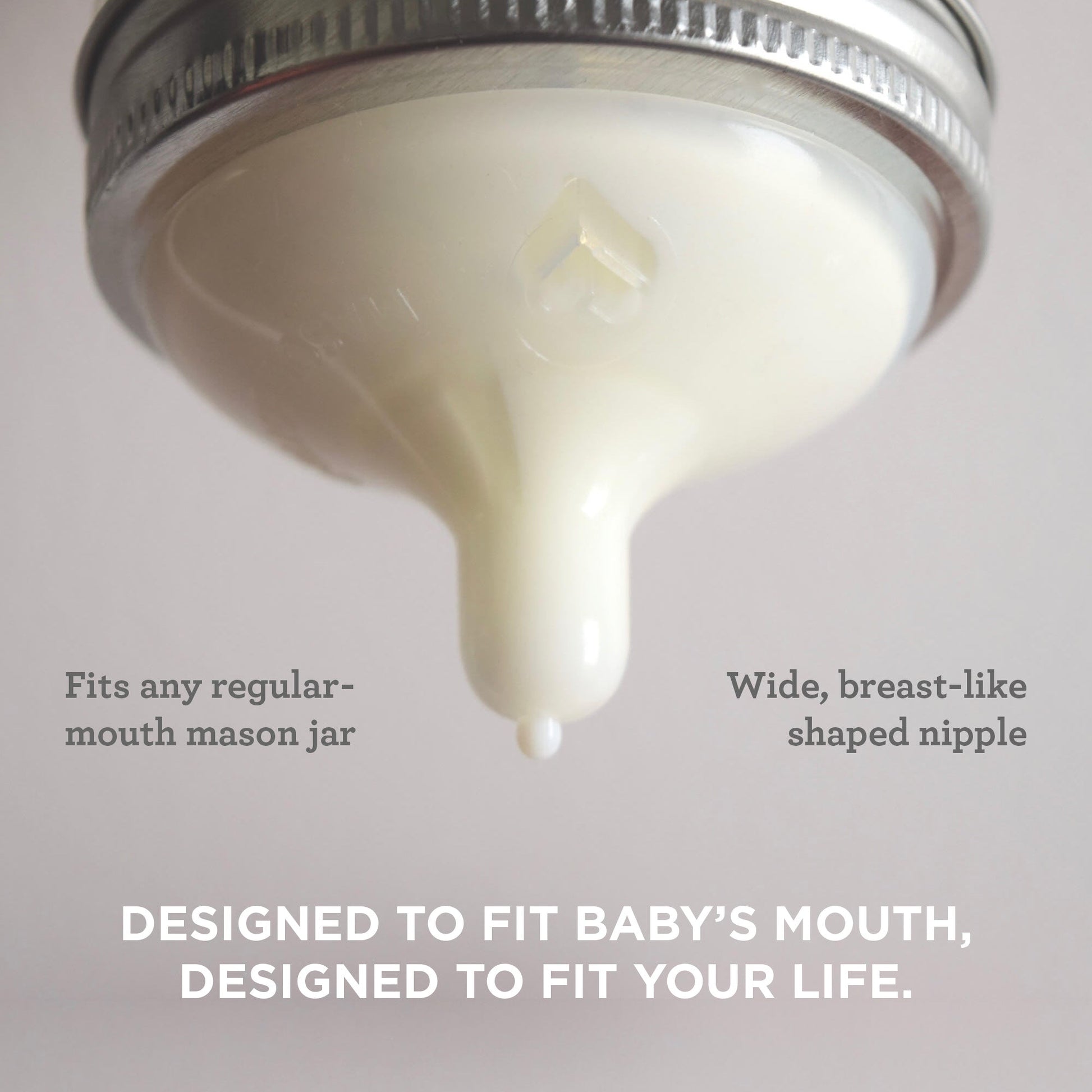 Fits any regular-mouth mason jar

Wide, breast-like shaped nipple

DESIGNED TO FIT BABY'S MOUTH, DESIGNED TO FIT YOUR LIFE.