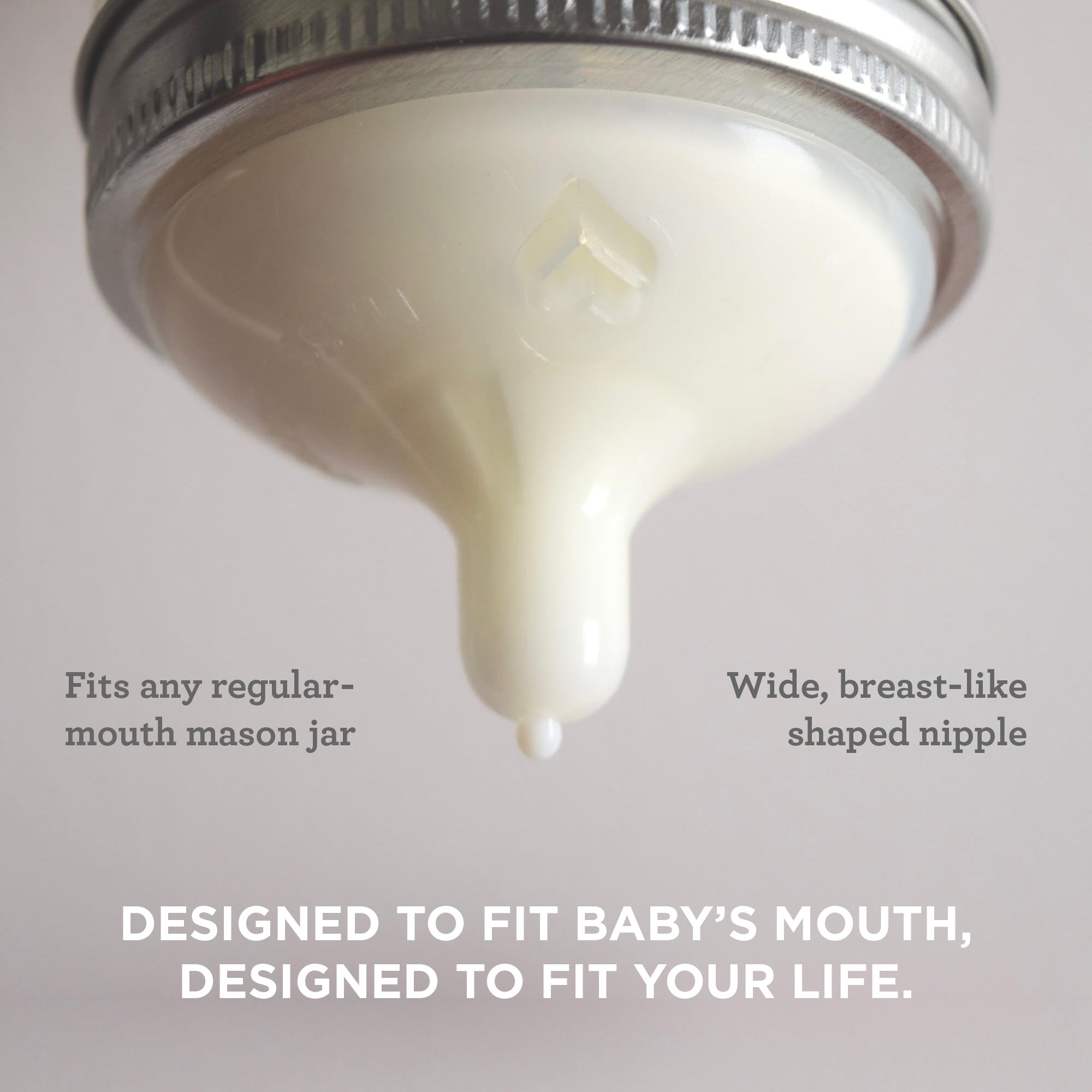 Fits any regular-mouth mason jar

Wide, breast-like shaped nipple

DESIGNED TO FIT BABY'S MOUTH, DESIGNED TO FIT YOUR LIFE.