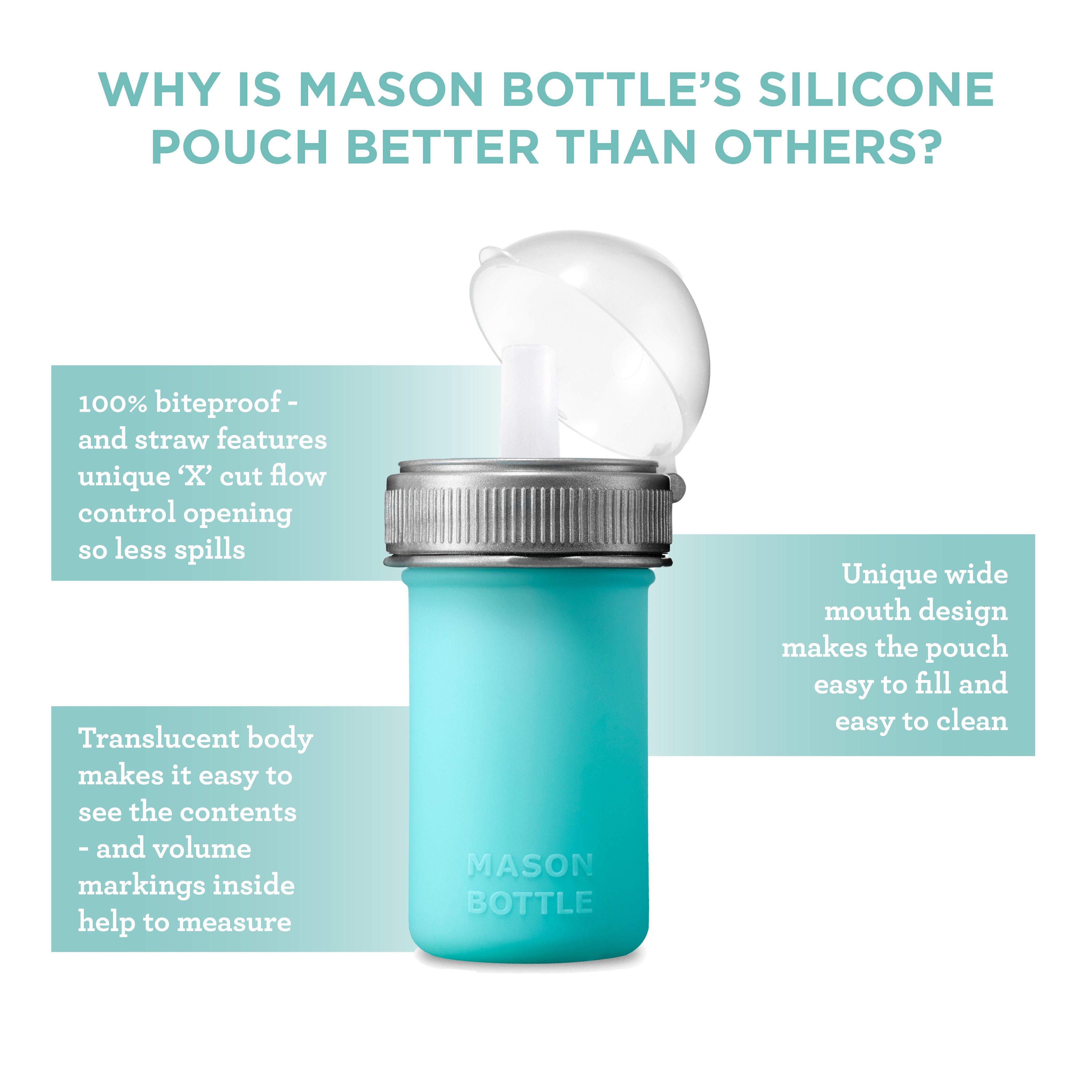 WHY IS MASON BOTTLE'S SILICONE POUCH BETTER THAN OTHERS?

100% biteproof - and straw features unique 'X' cut flow control opening so less spills

Unique wide mouth design makes the pouch easy to fill and easy to clean

Translucent body makes it easy to see the contents - and volume markings inside help to measure

MASON BOTTLE