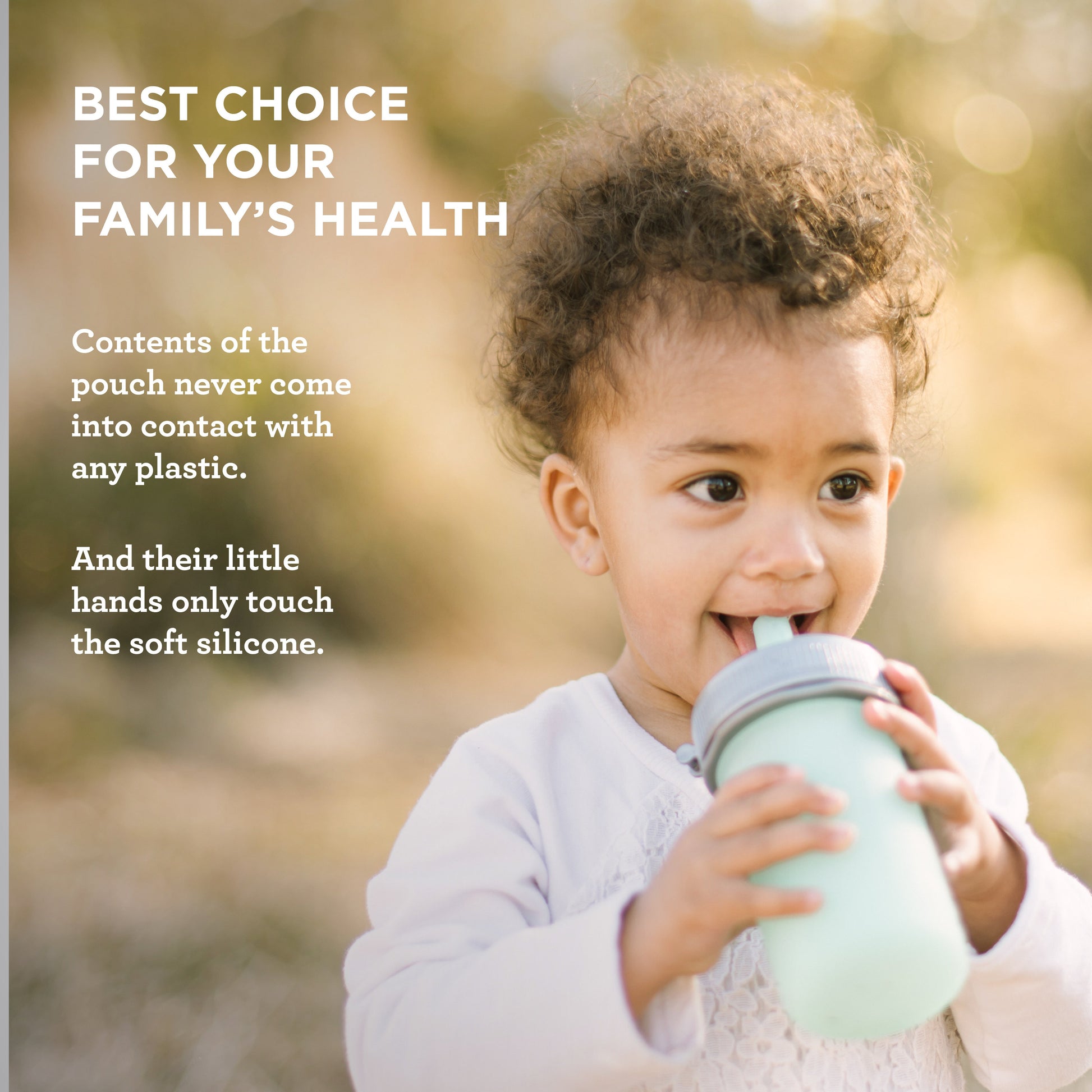 BEST CHOICE FOR YOUR FAMILY'S HEALTH

Contents of the pouch never come into contact with any plastic.

And their little hands only touch the soft silicone.