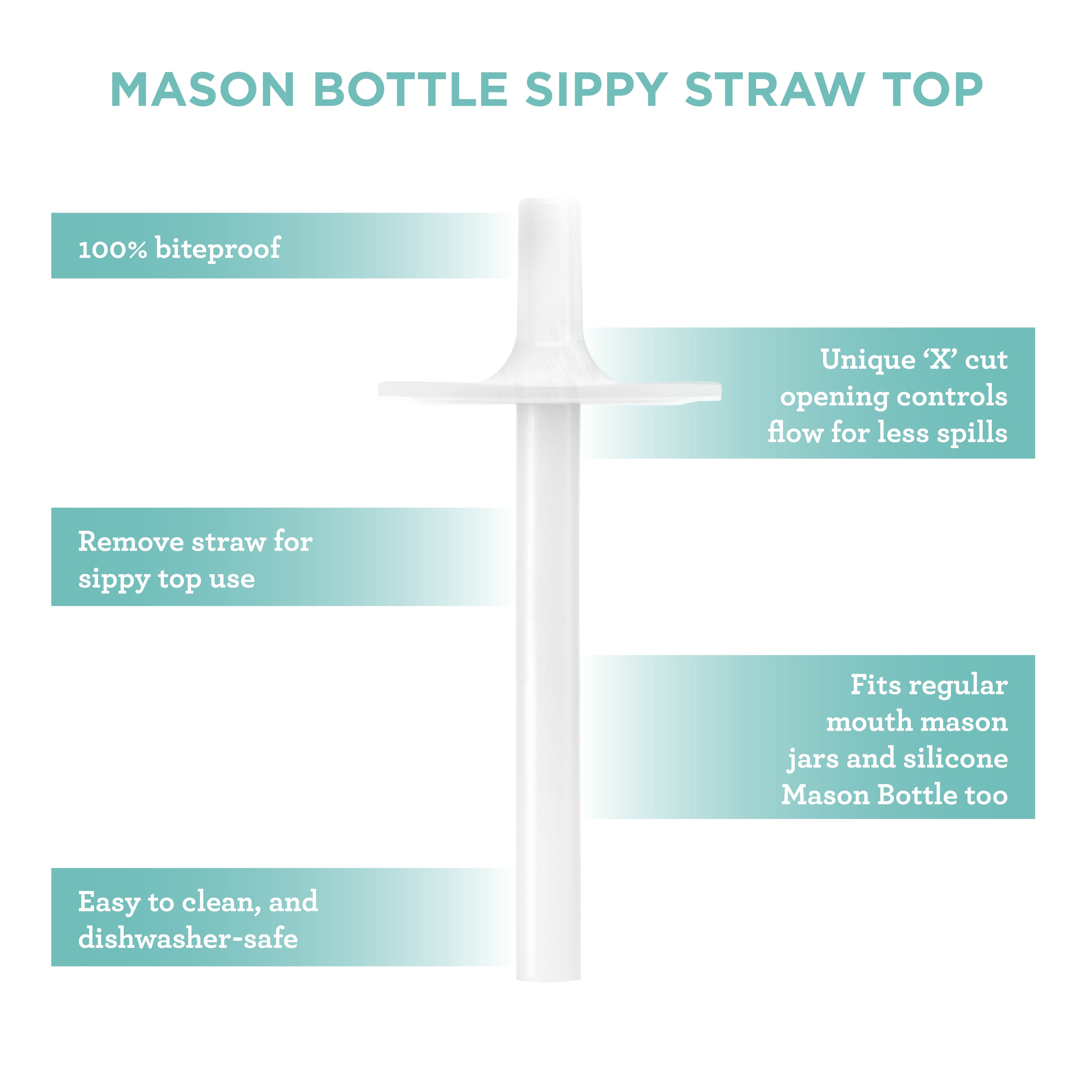 MASON BOTTLE SIPPY STRAW TOP

100% biteproof

Unique ‘X’ cut opening controls flow for less spills

Remove straw for sippy top use

Fits regular mouth mason jars and silicone Mason Bottle too

Easy to clean, and dishwasher-safe