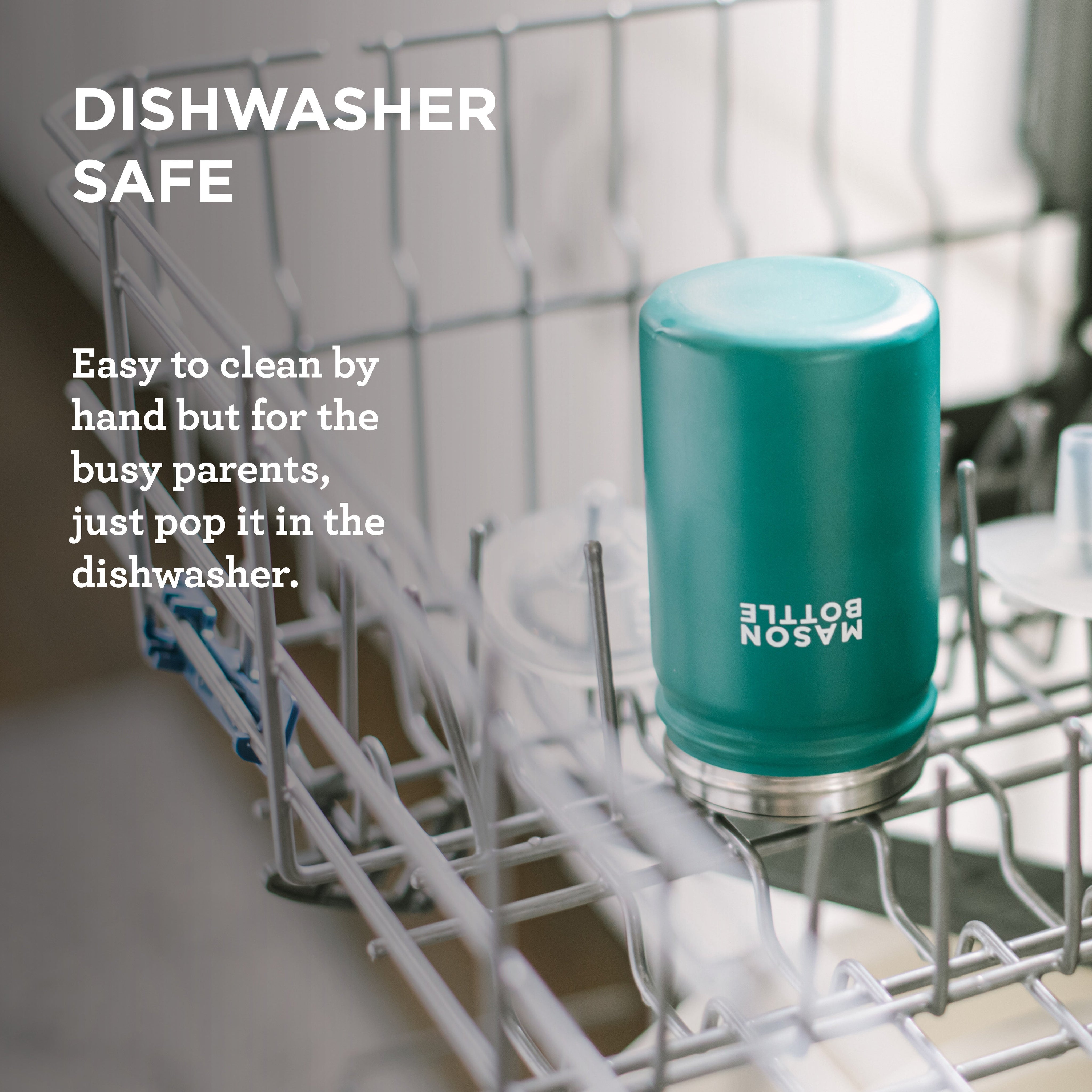 DISHWASHER SAFE

Easy to clean by hand but for the busy parents, just pop it in the dishwasher.

MASON BOTTLE