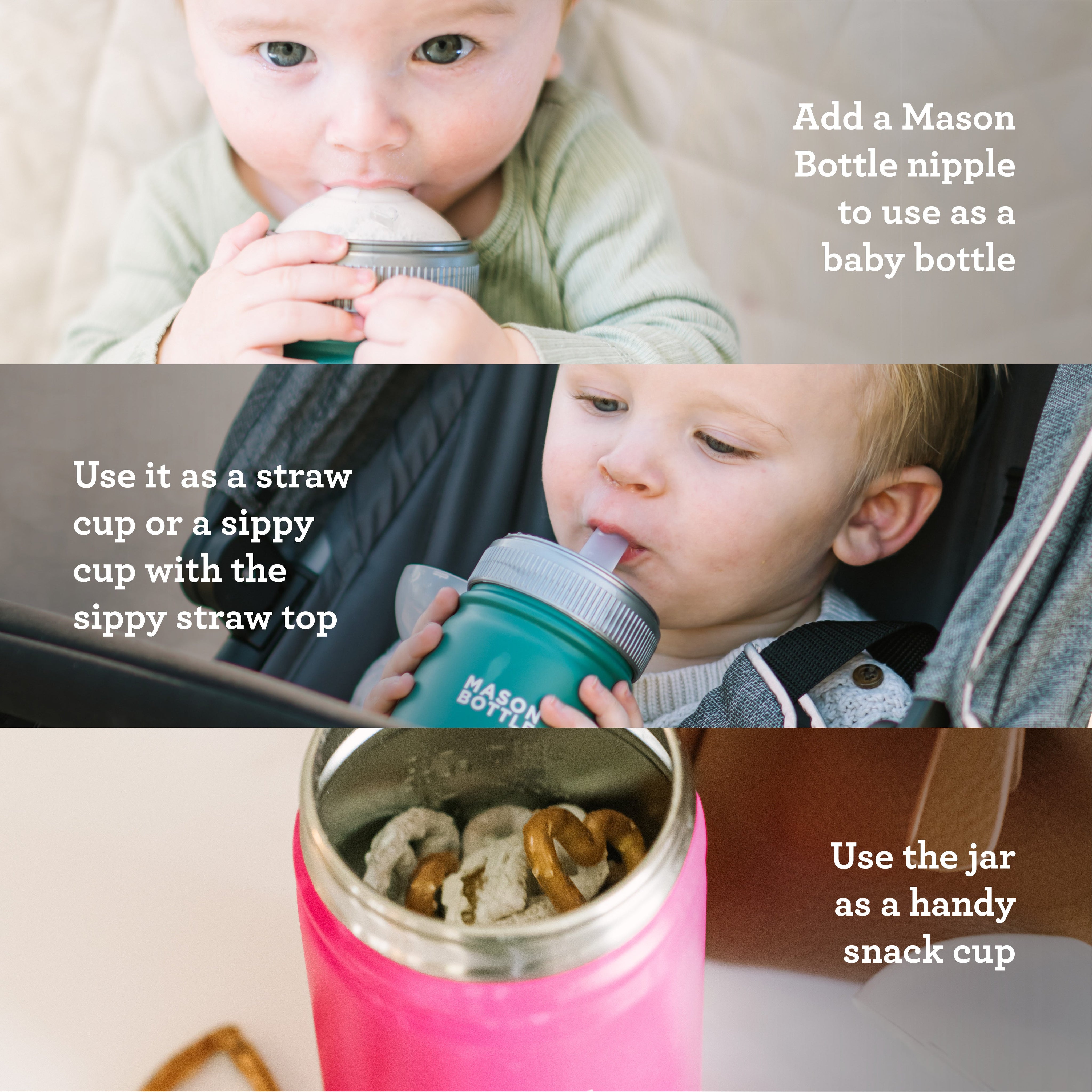 Add a Mason Bottle nipple to use as a baby bottle

Use it as a straw cup or a sippy cup with the sippy straw top

MASON BOTTLE

Use the jar as a handy snack cup