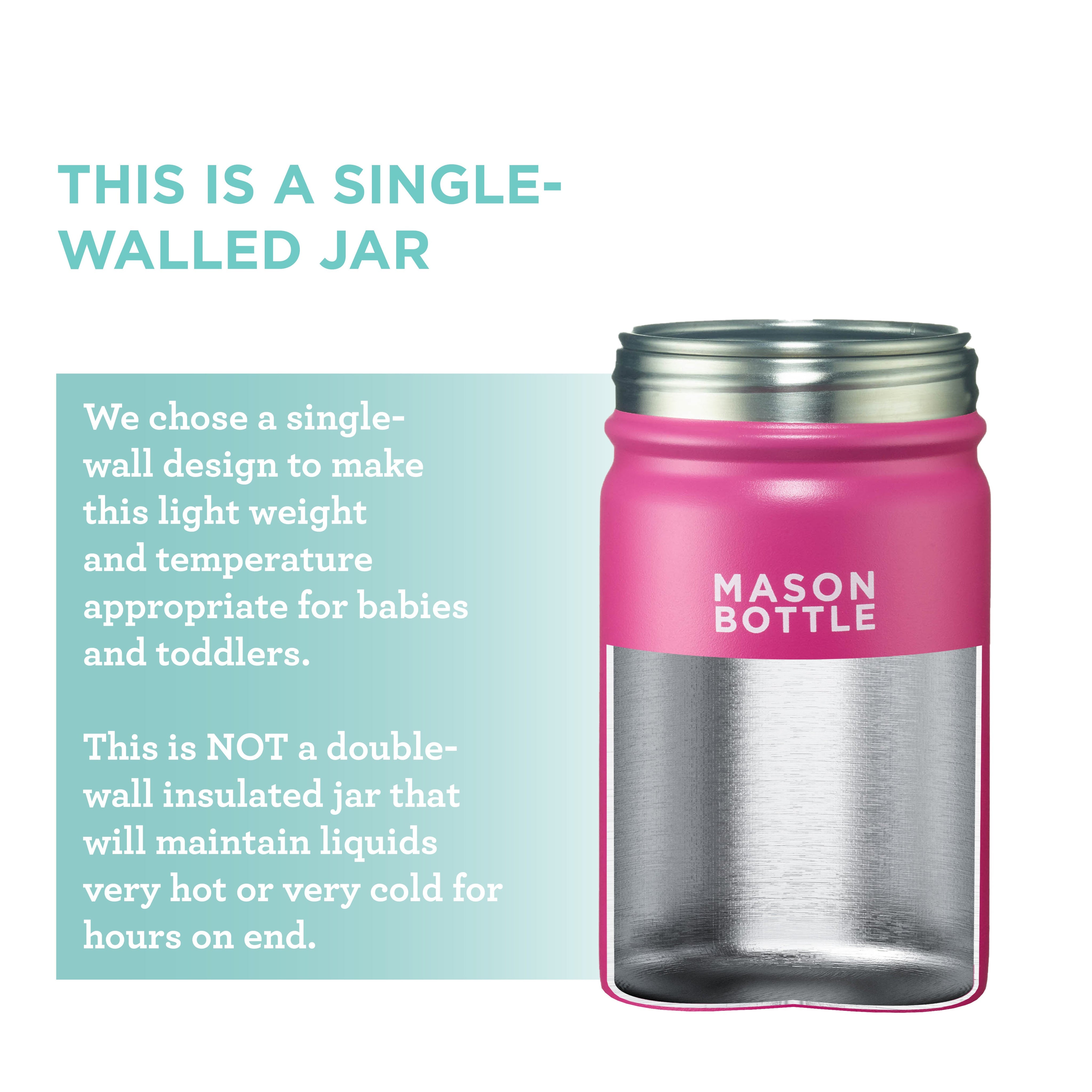 THIS IS A SINGLE-WALLED JAR

We chose a single-wall design to make this light weight and temperature appropriate for babies and toddlers.

This is NOT a double-wall insulated jar that will maintain liquids very hot or very cold for hours on end.

MASON BOTTLE