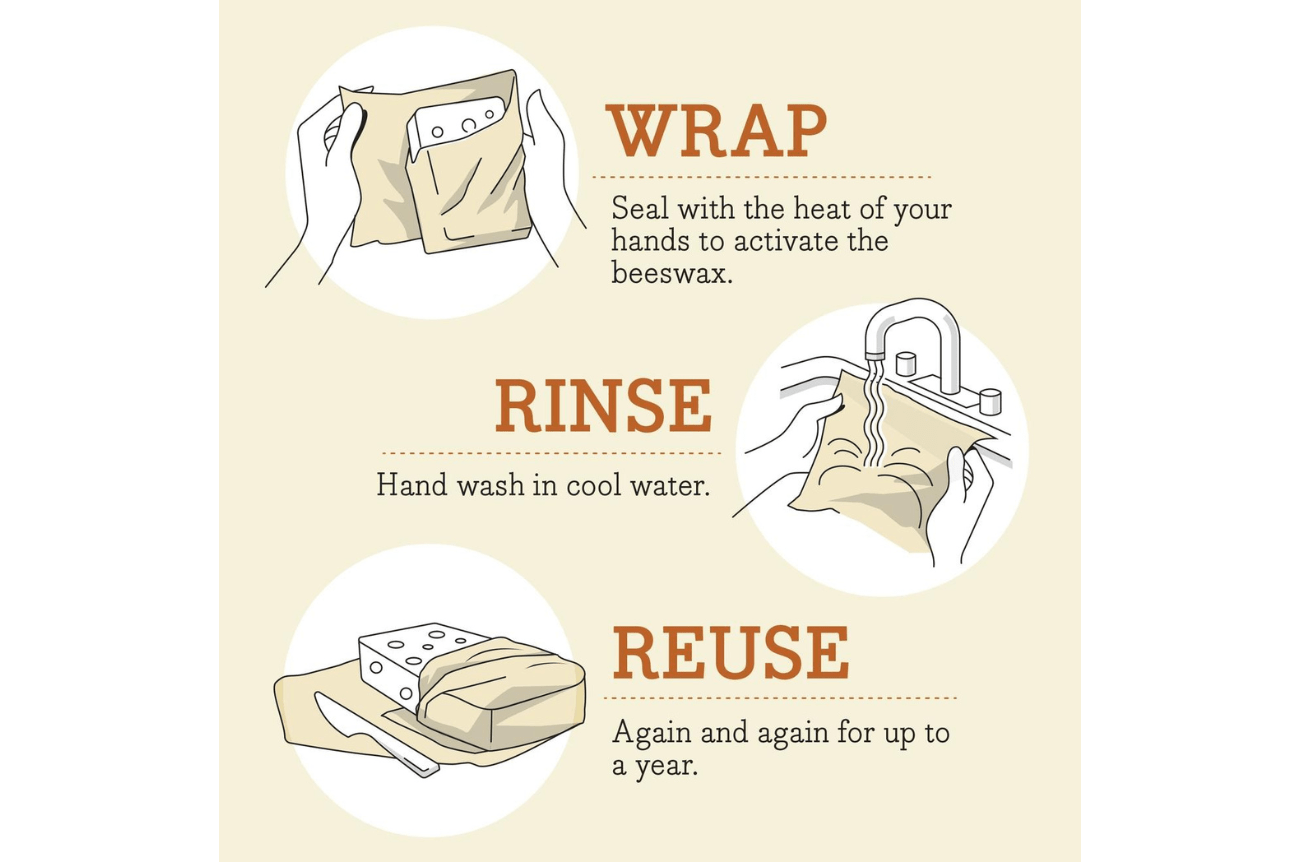 WRAP

Seal with the heat of your hands to activate the beeswax.

RINSE

Hand wash in cool water.

REUSE

Again and again for up to a year.