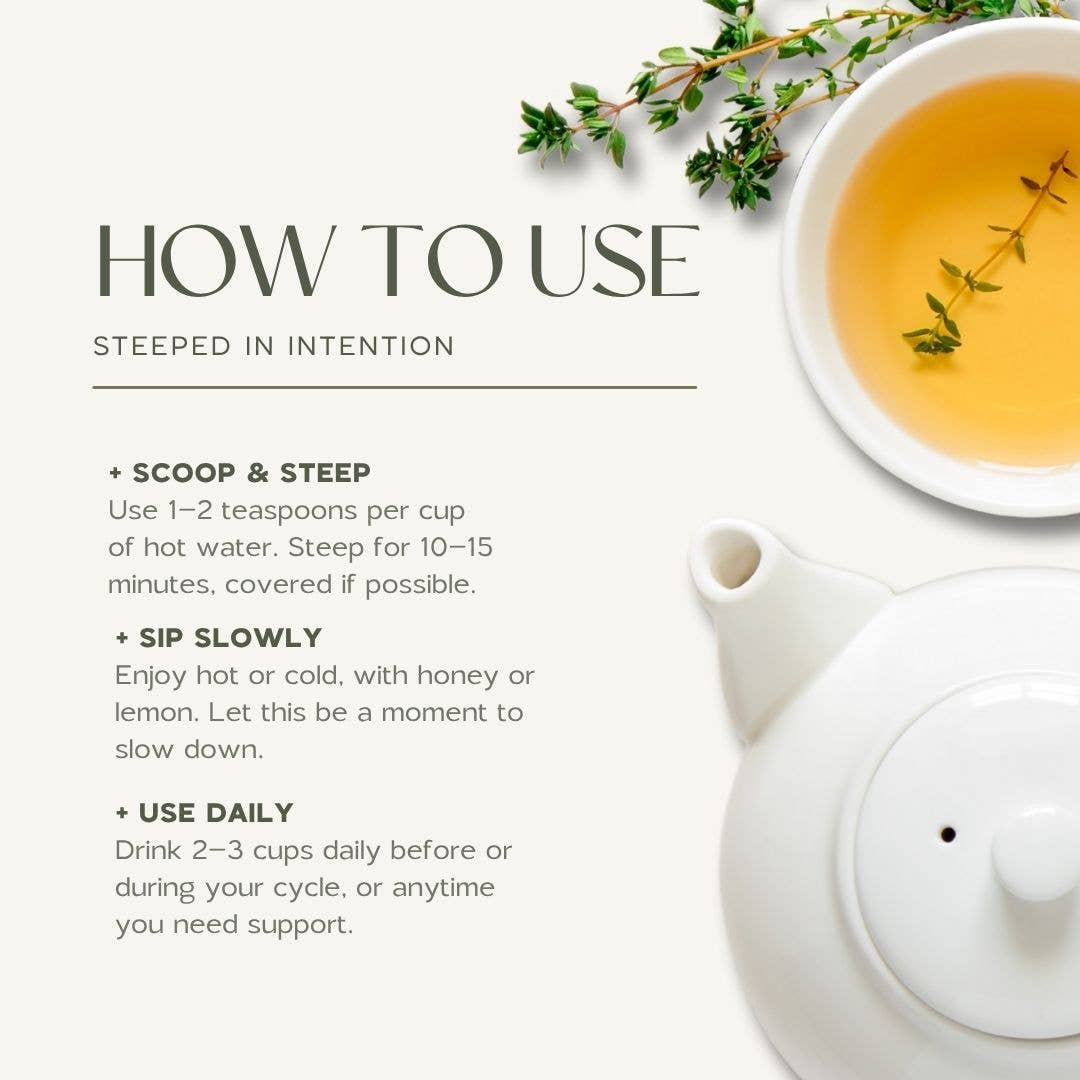 HOW TO USE

STEEPED IN INTENTION

+ SCOOP & STEEP
Use 1–2 teaspoons per cup of hot water. Steep for 10–15 minutes, covered if possible.

+ SIP SLOWLY
Enjoy hot or cold, with honey or lemon. Let this be a moment to slow down.

+ USE DAILY
Drink 2–3 cups daily before or during your cycle, or anytime you need support.