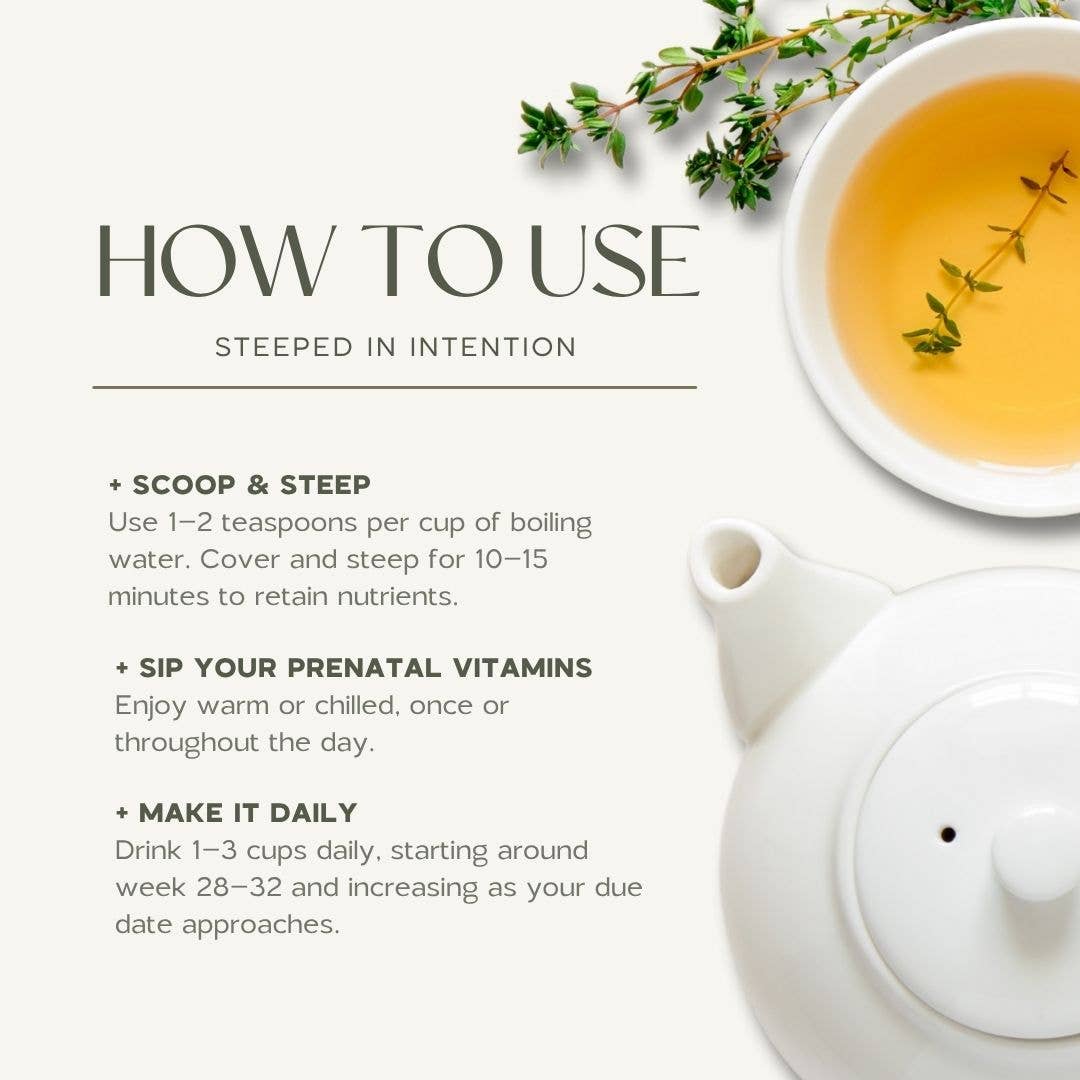 HOW TO USE

STEEPED IN INTENTION

+ SCOOP & STEEP
Use 1–2 teaspoons per cup of boiling water. Cover and steep for 10–15 minutes to retain nutrients.

+ SIP YOUR PRENATAL VITAMINS
Enjoy warm or chilled, once or throughout the day.

+ MAKE IT DAILY
Drink 1–3 cups daily, starting around week 28–32 and increasing as your due date approaches.